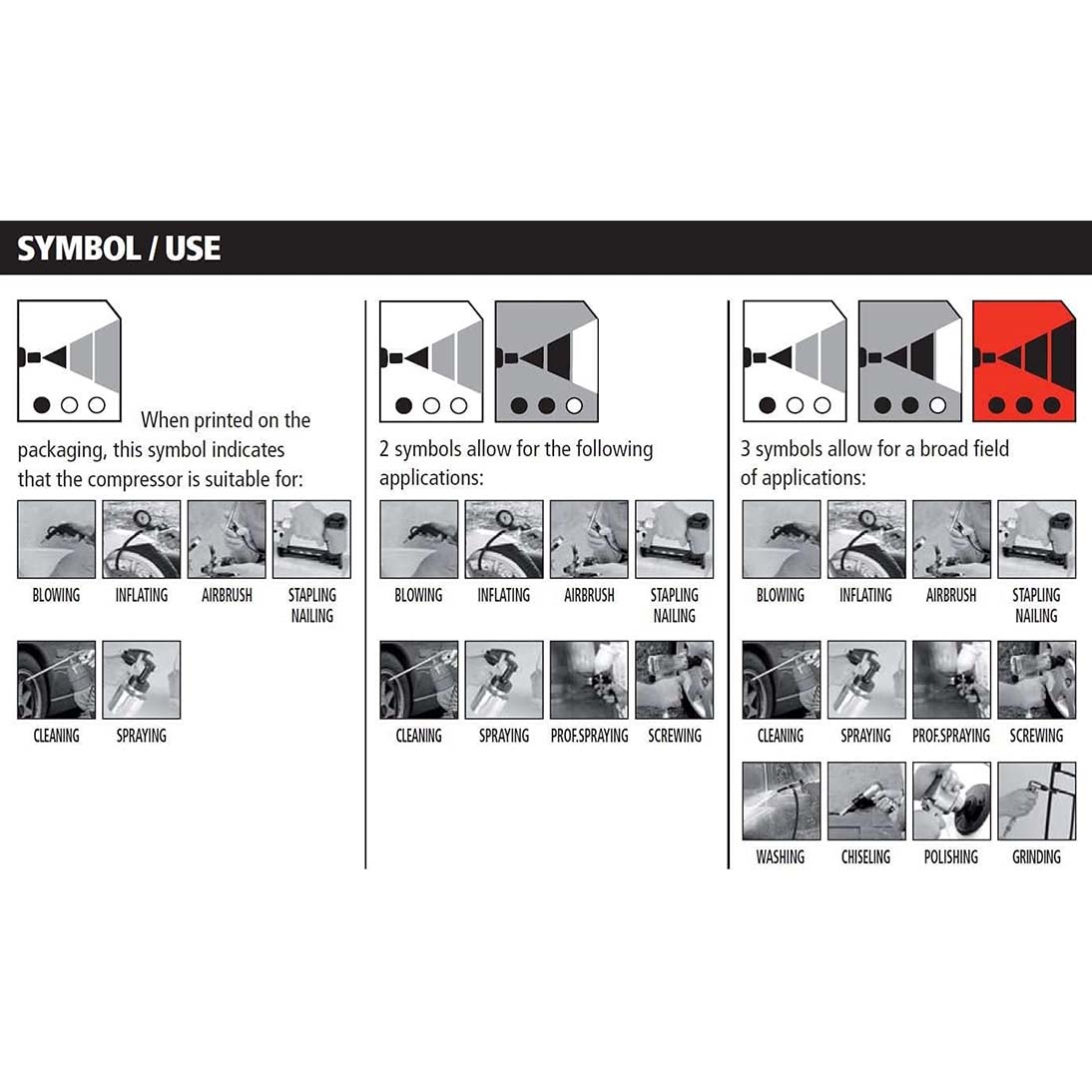 SYMBOL / USE

When printed on the packaging, this symbol indicates that the compressor is suitable for:

BLOWING INFLATING AIRBRUSH STAPLING NAILING

CLEANING SPRAYING

2 symbols allow for the following applications:

BLOWING INFLATING AIRBRUSH STAPLING NAILING

CLEANING SPRAYING PROF.SPRAYING SCREWING

3 symbols allow for a broad field of applications:

BLOWING INFLATING AIRBRUSH STAPLING NAILING

CLEANING SPRAYING PROF.SPRAYING SCREWING

WASHING CHISELING POLISHING GRINDING